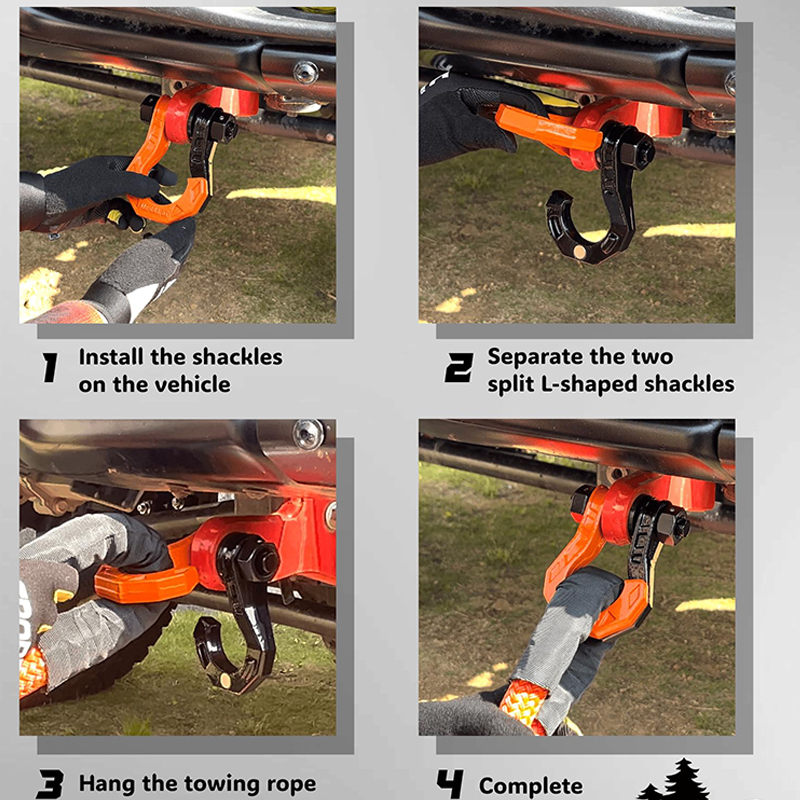 1 Install the shackles on the vehicle

2 Separate the two split L-shaped shackles

3 Hang the towing rope

4 Complete